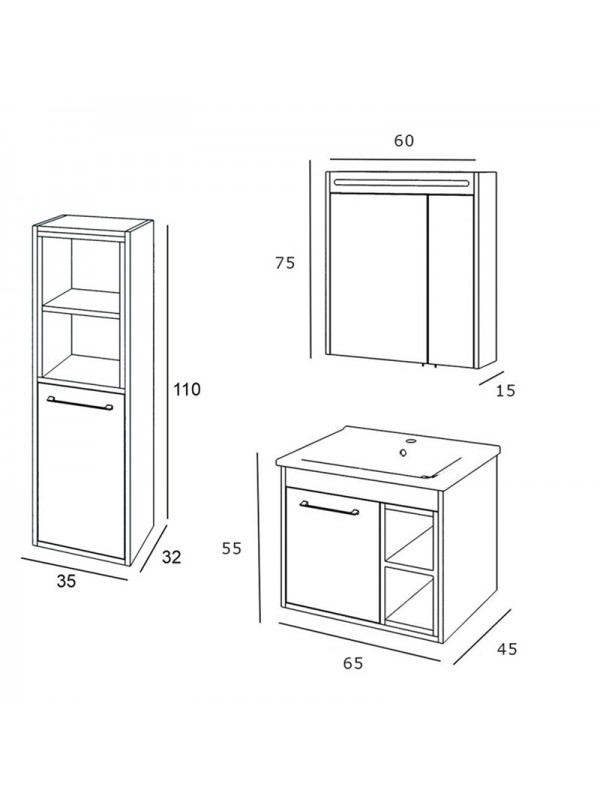 60

75

15

110

32

35

55

65

45